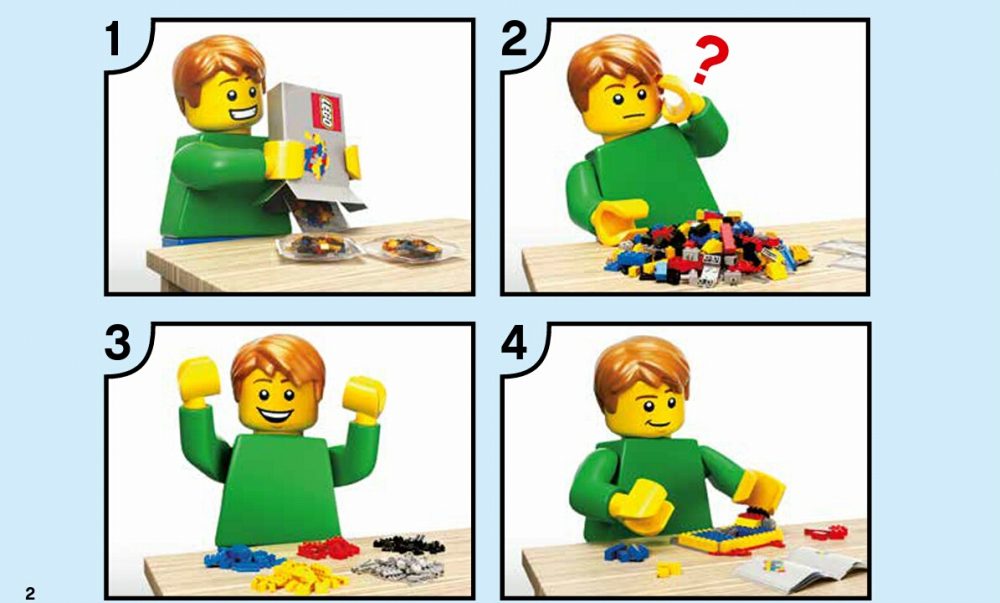 1

LEGO

2

?

3

4

2