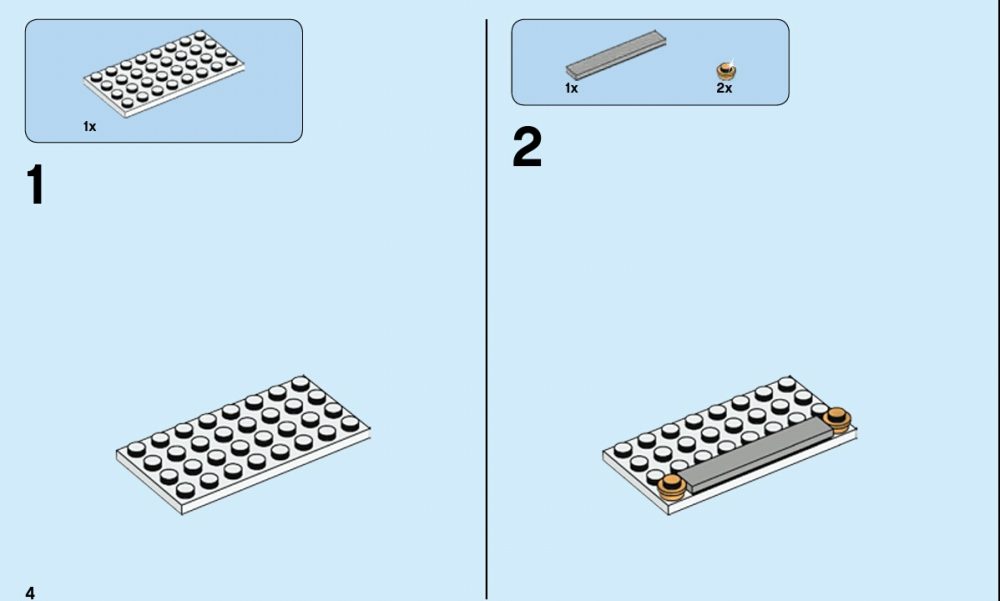 1x

1

1x 2x

2

4