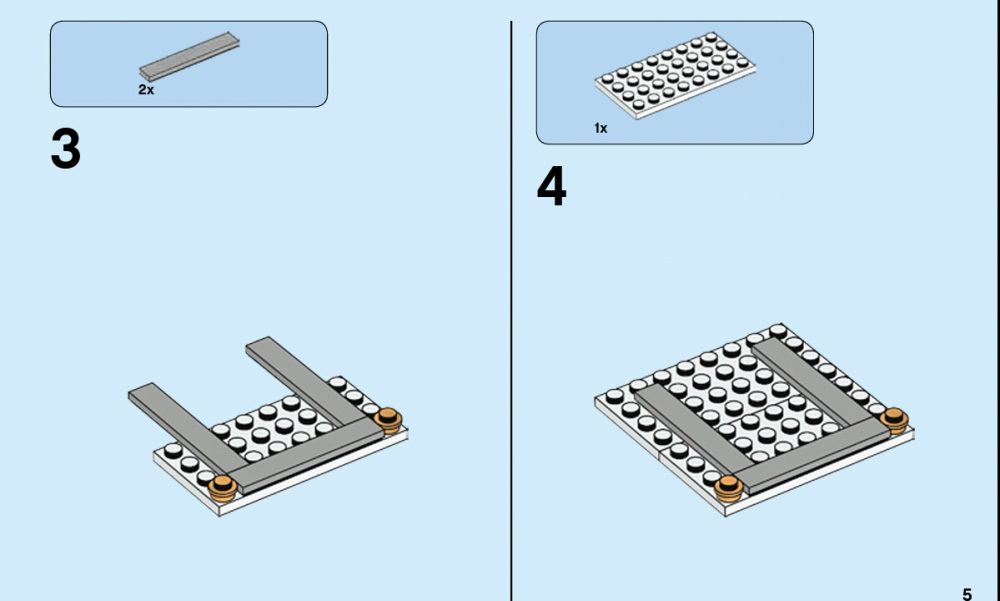 2x

3

1x

4

5