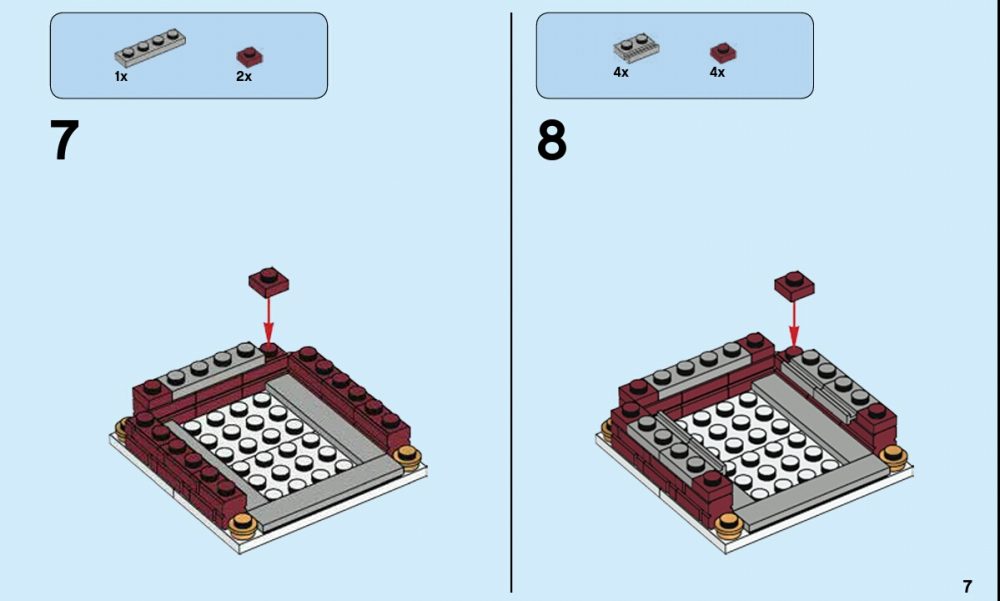 1x
2x

7

4x
4x

8

7