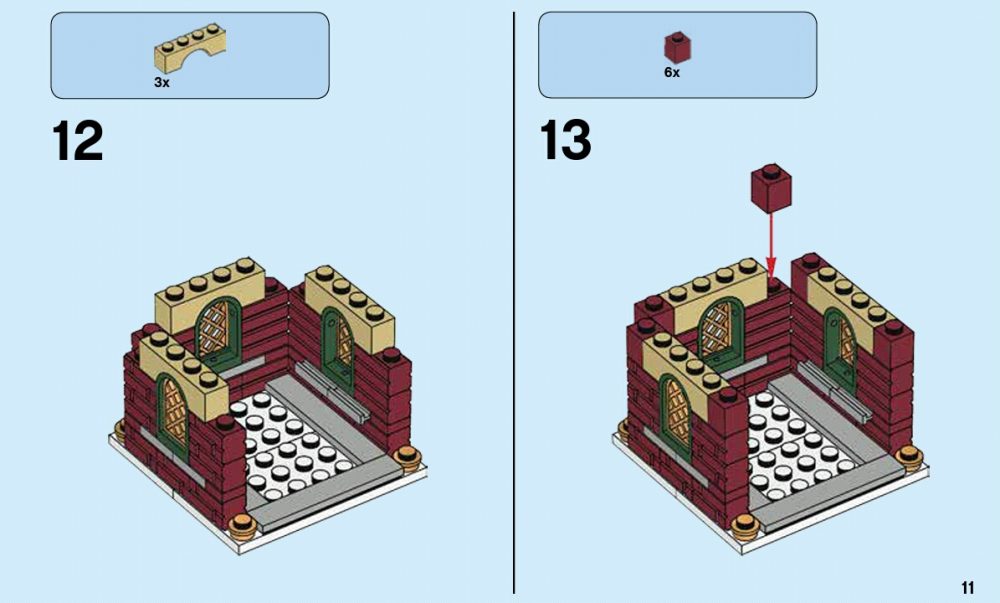 3x

12

6x

13

11