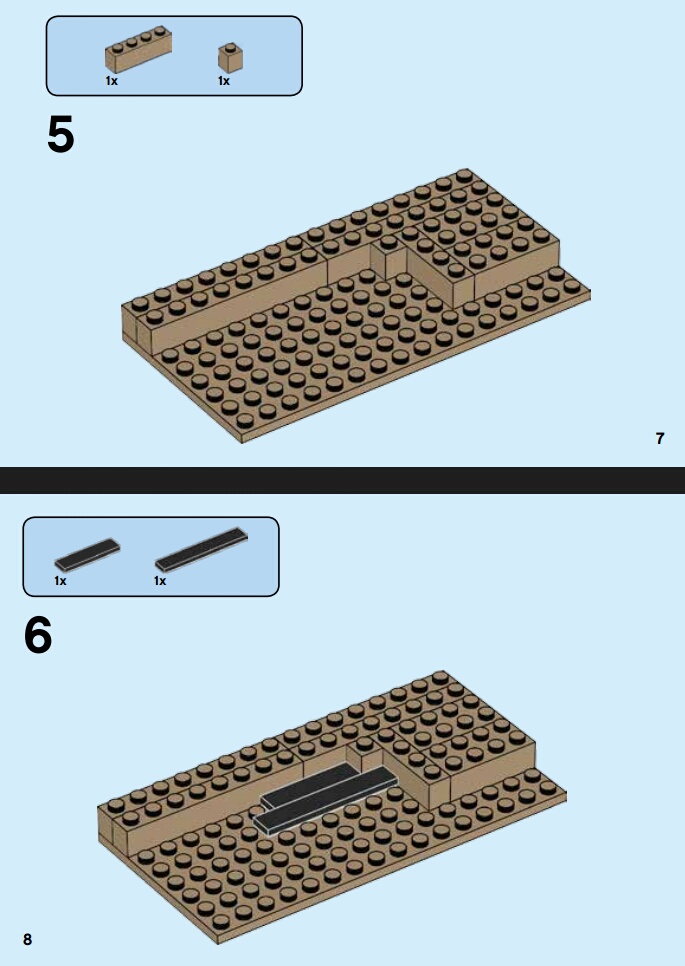 1x 1x

5

7

1x 1x

6

8