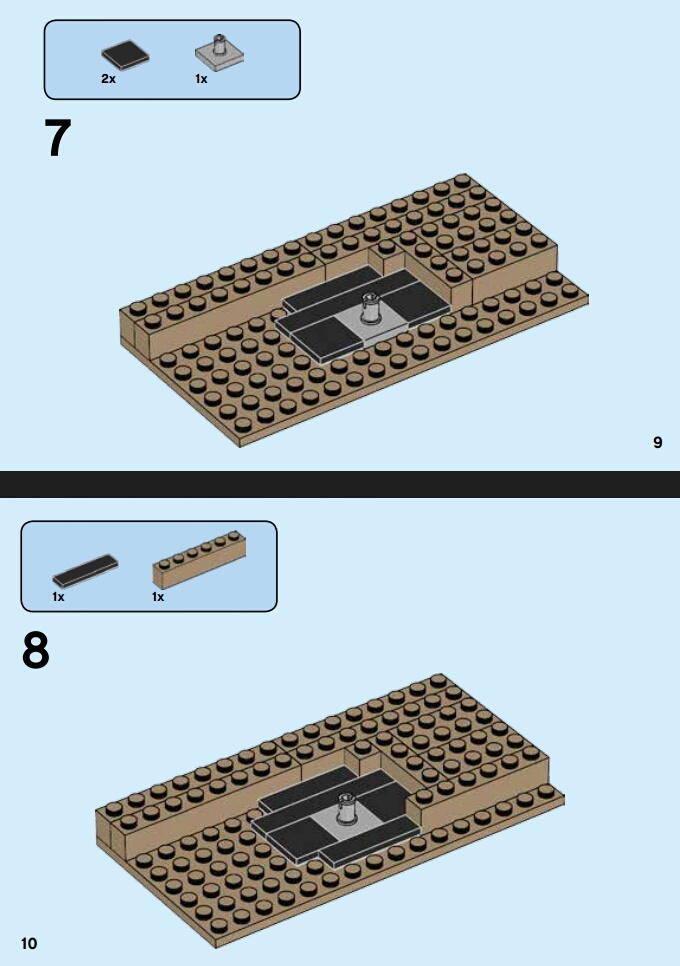 2x 1x

7

9

1x 1x

8

10