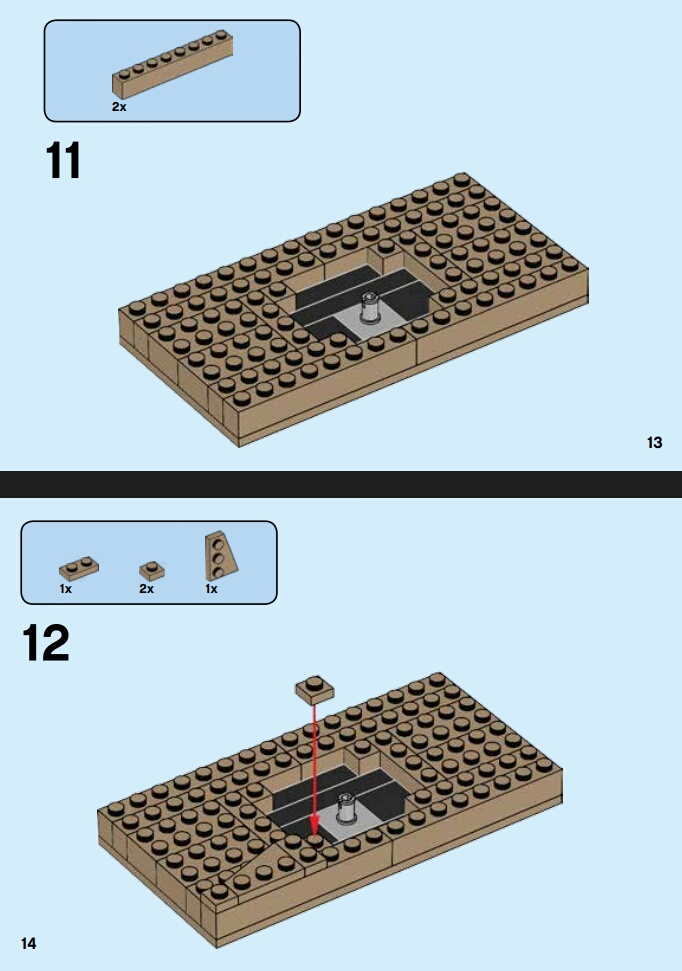 2x

11

13

1x
2x
1x

12

14