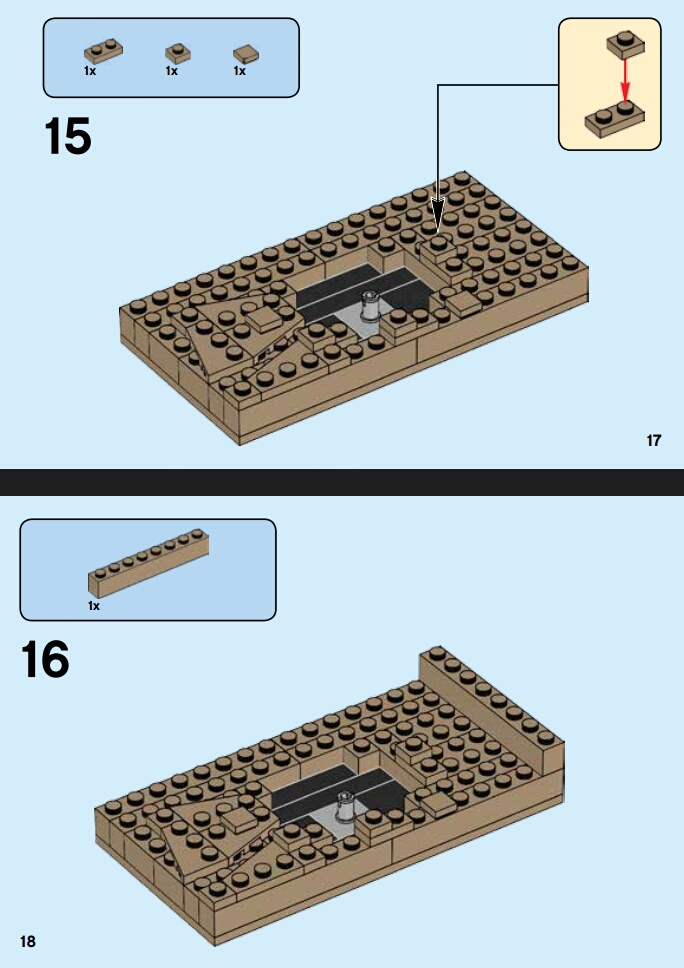 1x 1x 1x

15

17

1x

16

18