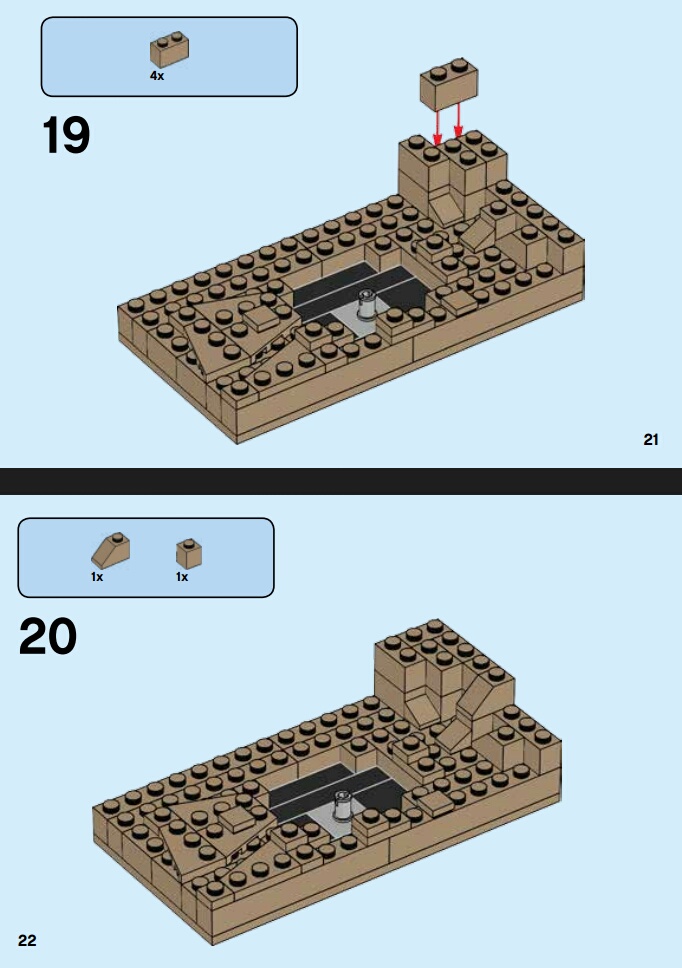 4x

19

21

1x 1x

20

22