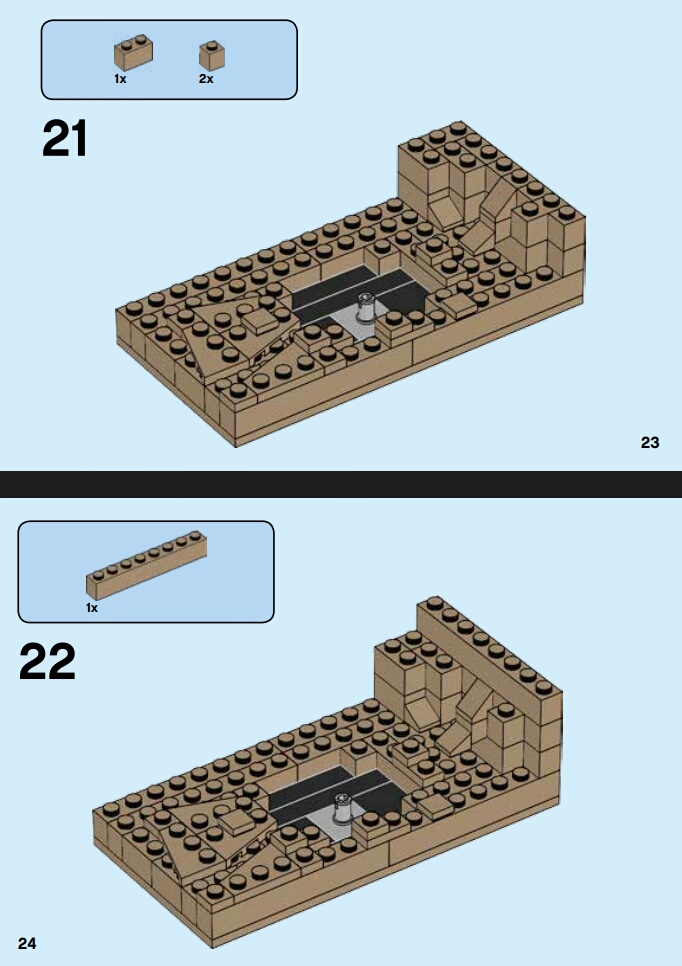 1x 2x

21

23

1x

22

24