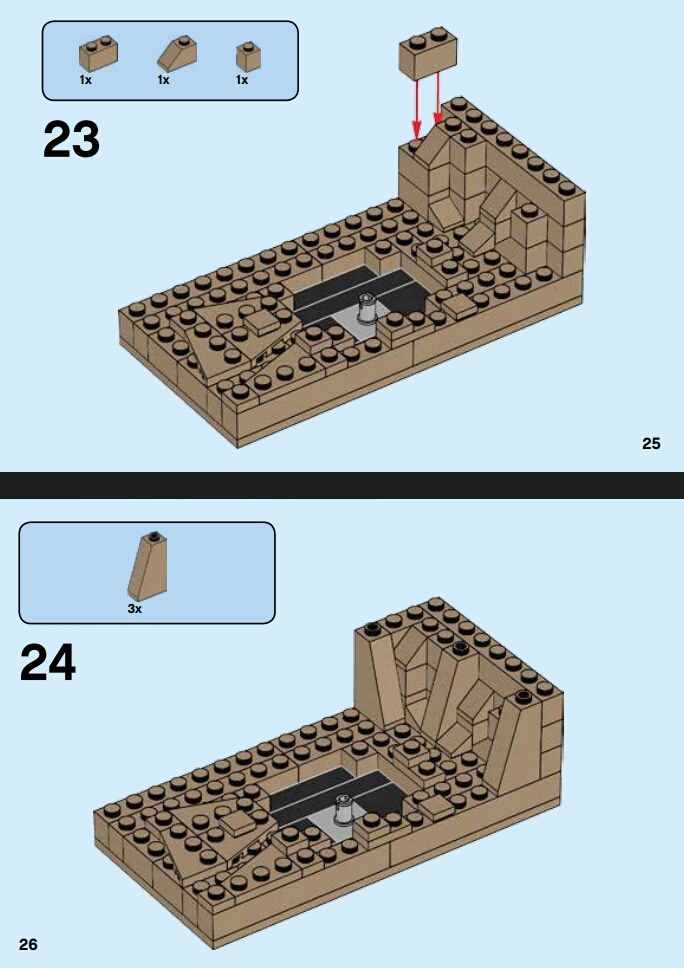 1x 1x 1x

23

25

3x

24

26