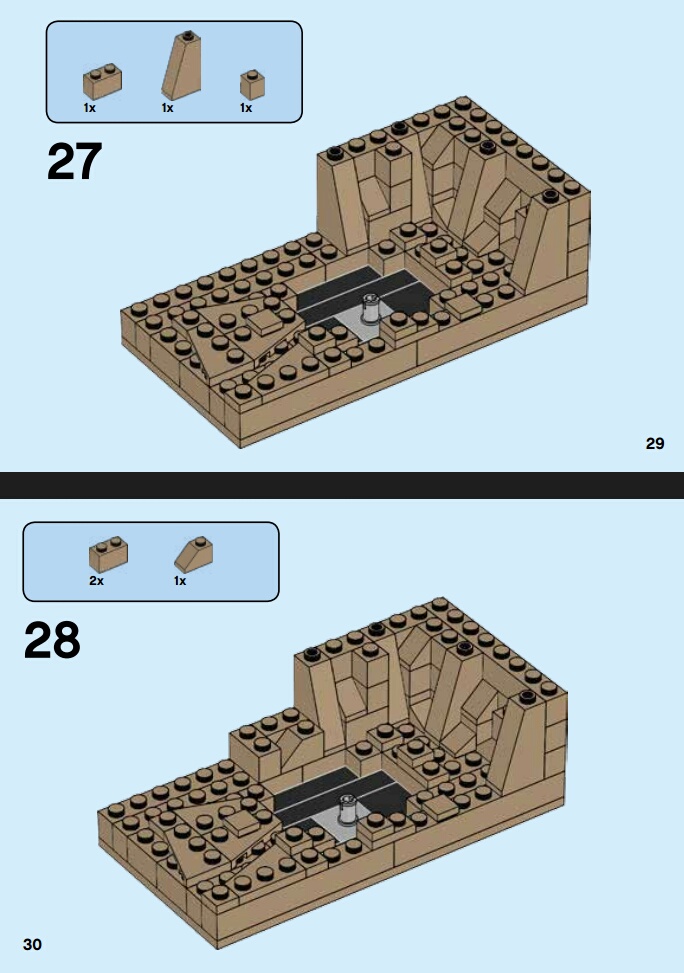 1x 1x 1x

27

29

2x 1x

28

30