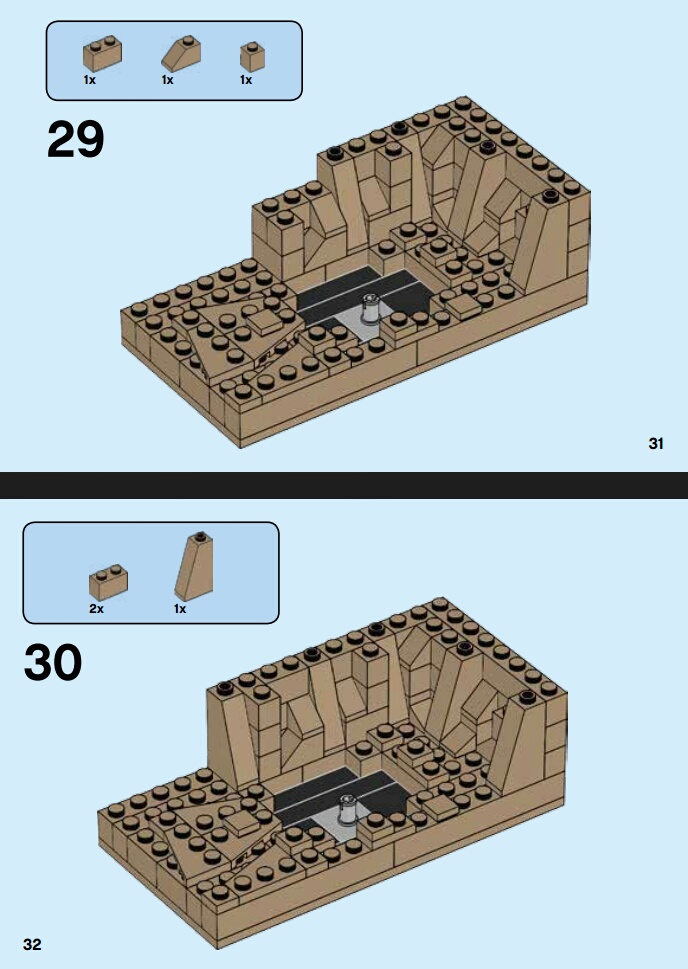 1x 1x 1x

29

31

2x 1x

30

32