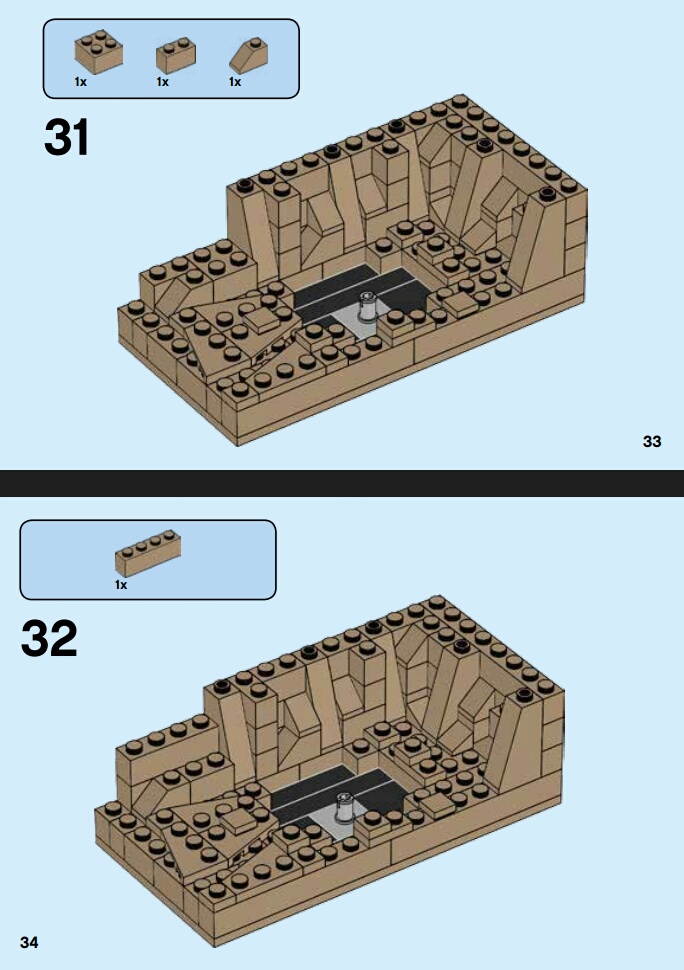 1x 1x 1x

31

33

1x

32

34