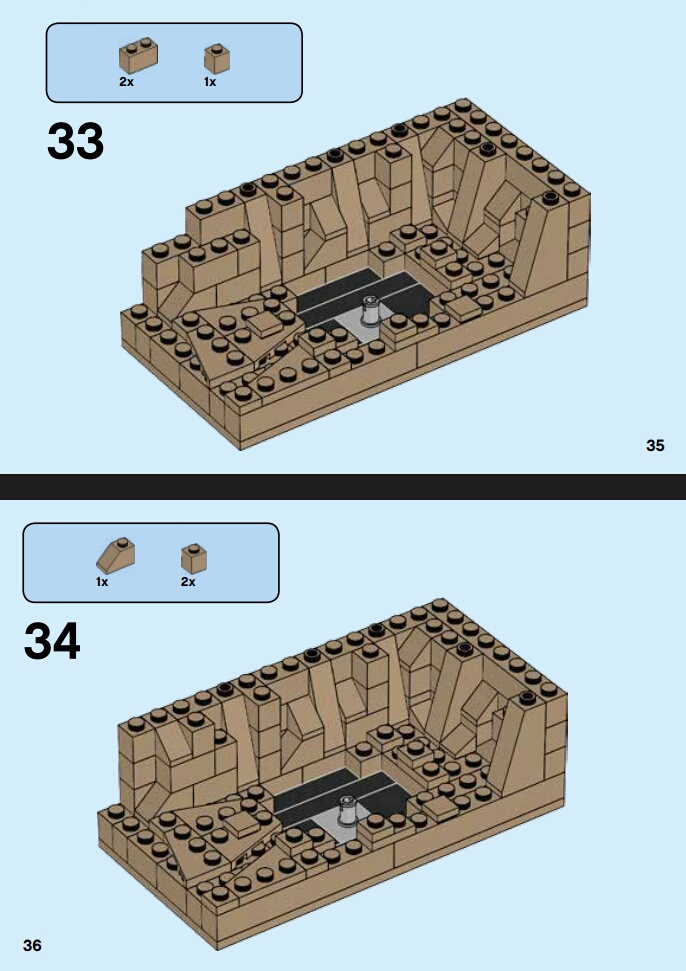 2x
1x

33

35

1x
2x

34

36