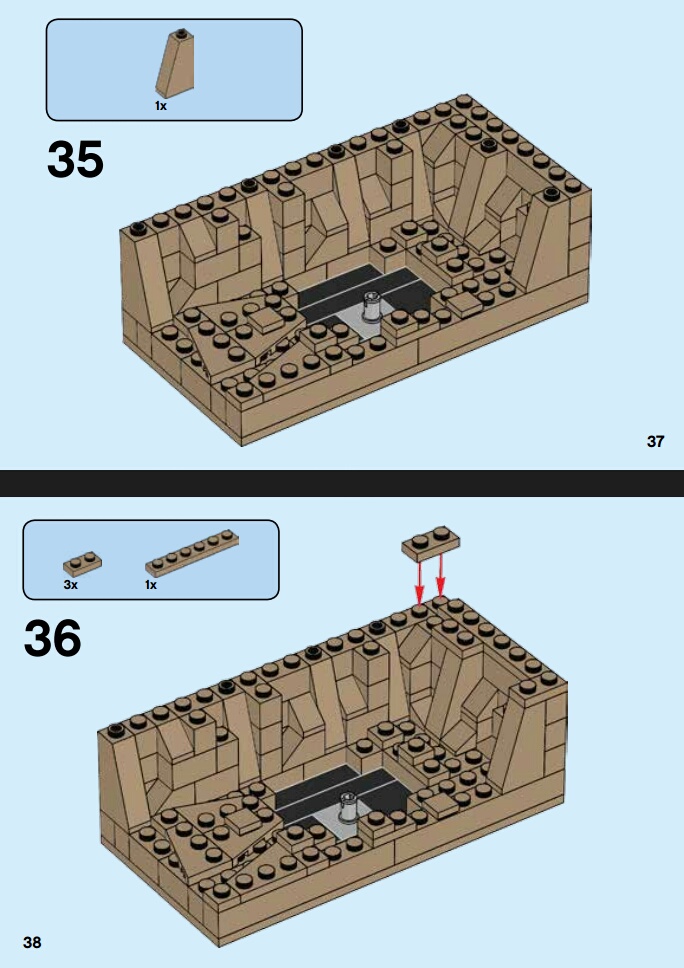 1x

35

37

3x

1x

36

38