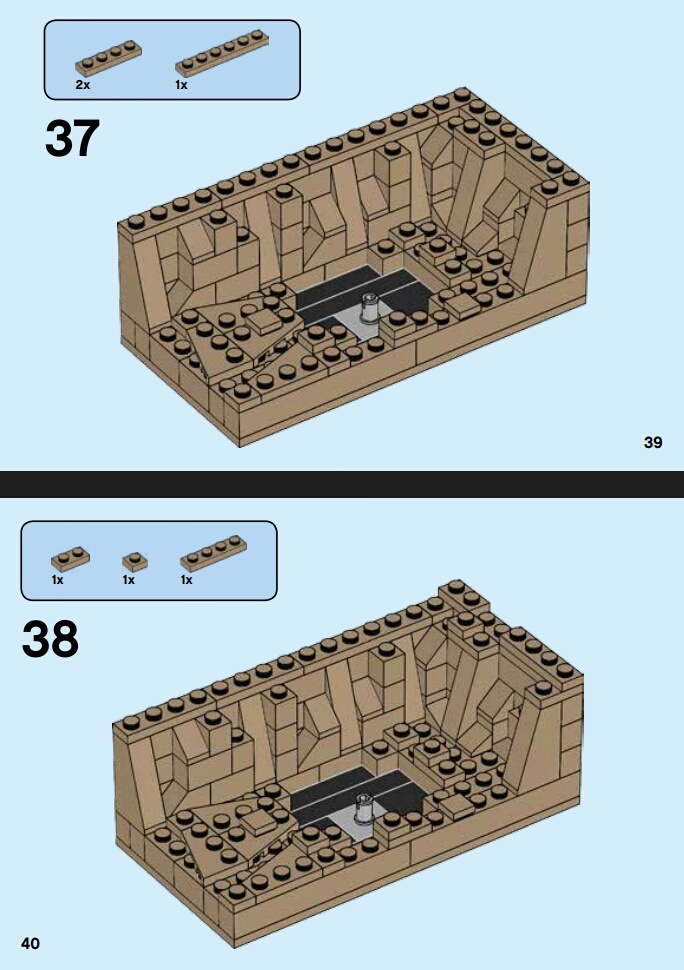 2x
1x

37

39

1x
1x
1x

38

40