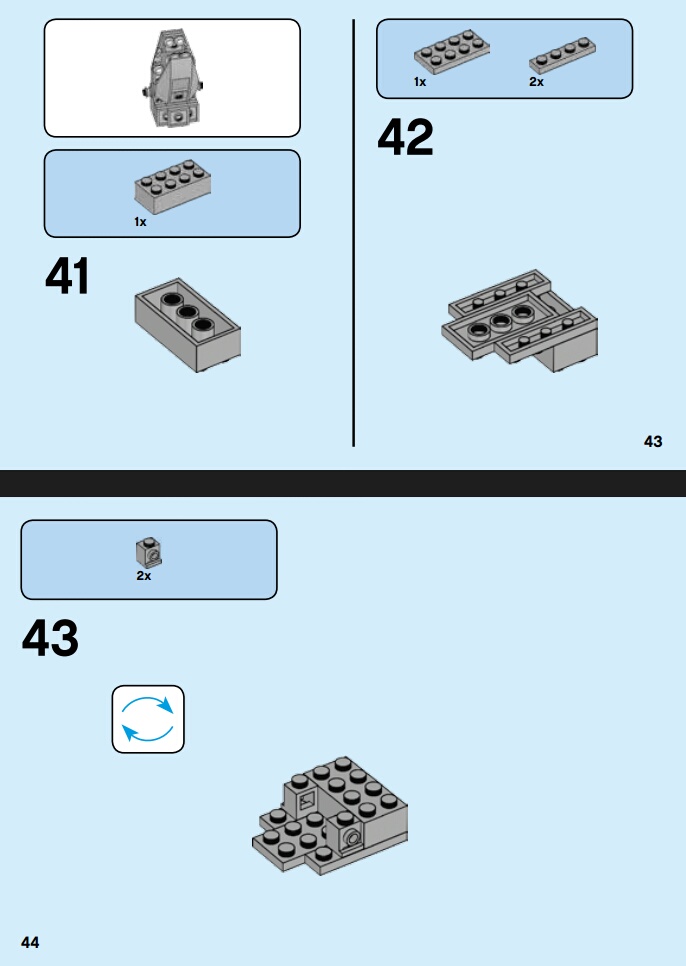 1x

41

1x 2x

42

43

2x

43

44