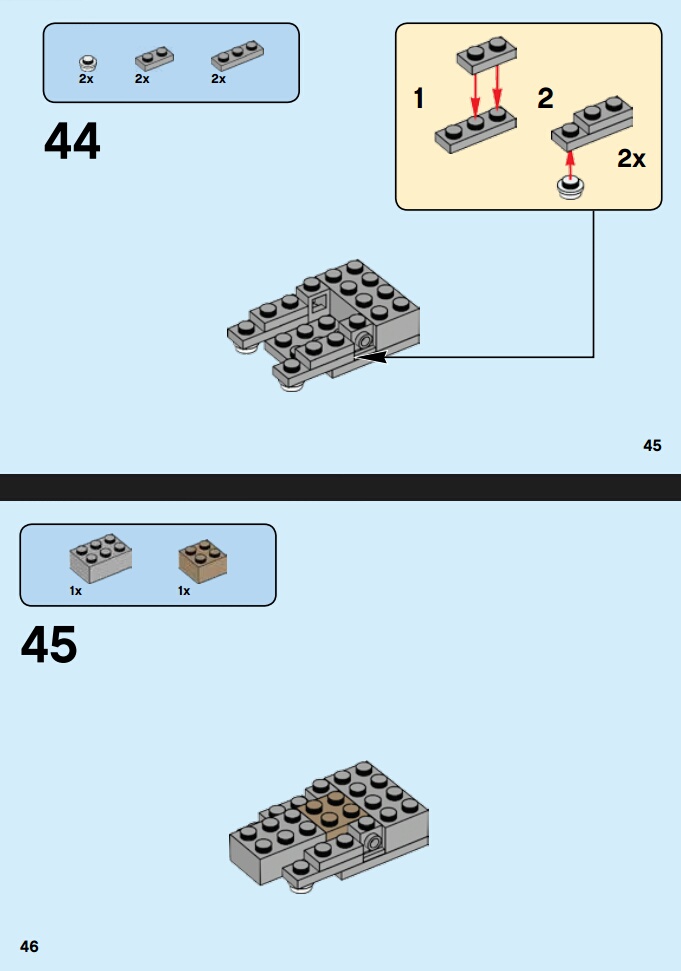 2x 2x 2x

44

1

2

2x

45

1x 1x

45

46