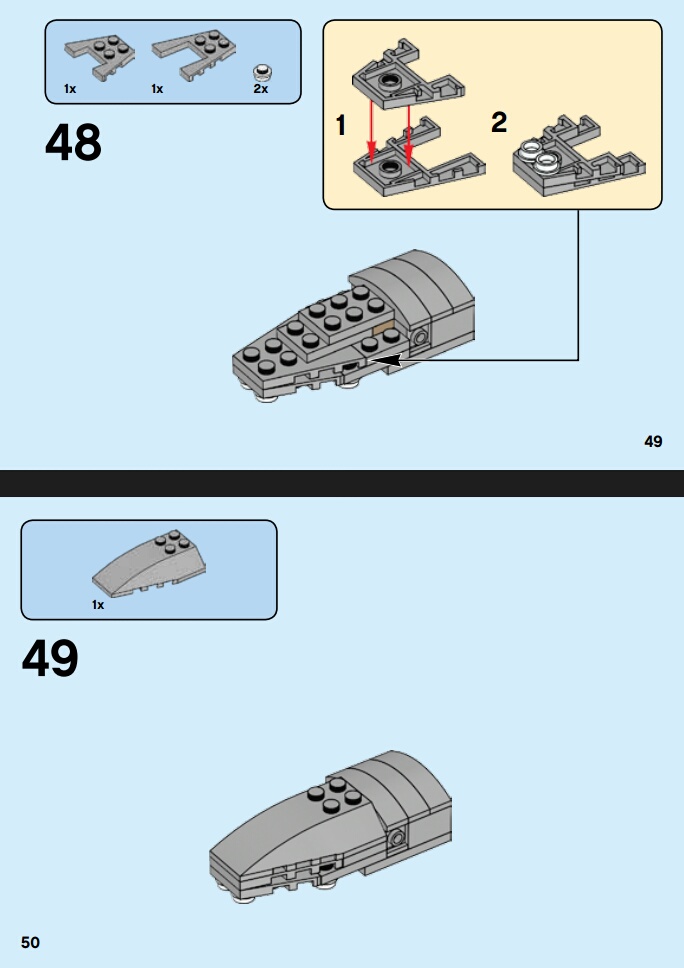 1x 1x 2x

48

1

2

49

1x

49

50