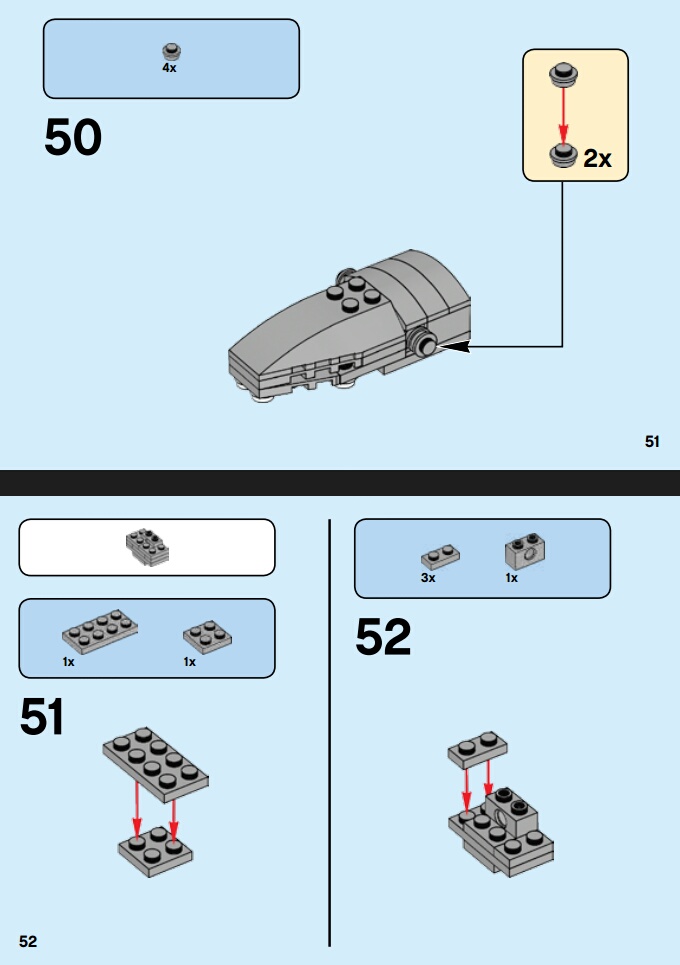 4x

50

2x

51

1x

1x

51

52

3x

1x

52