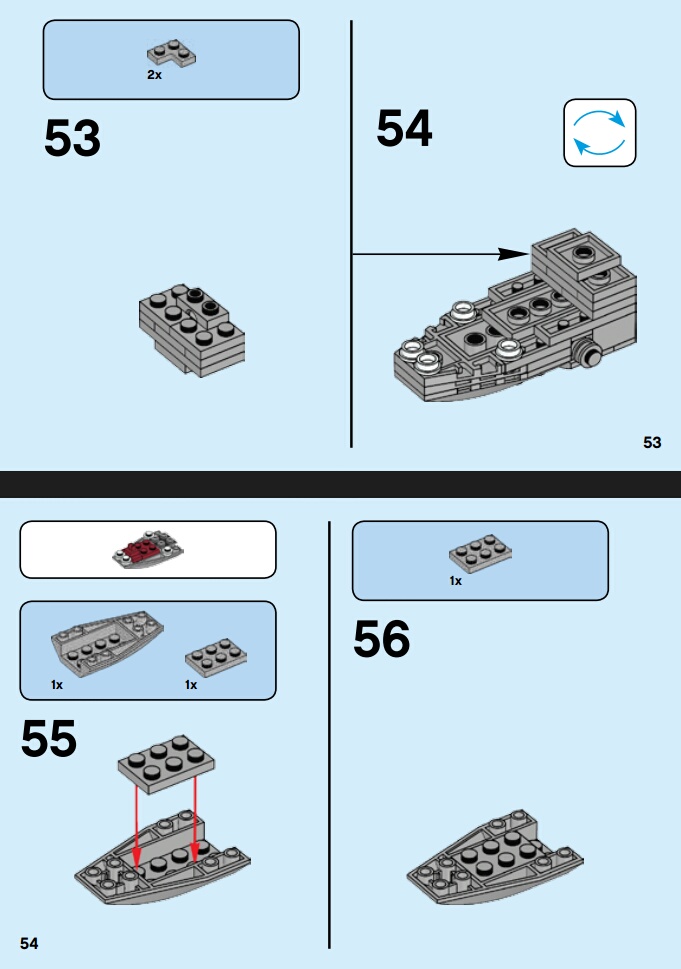 2x

53

54

53

1x

1x

55

1x

56

54