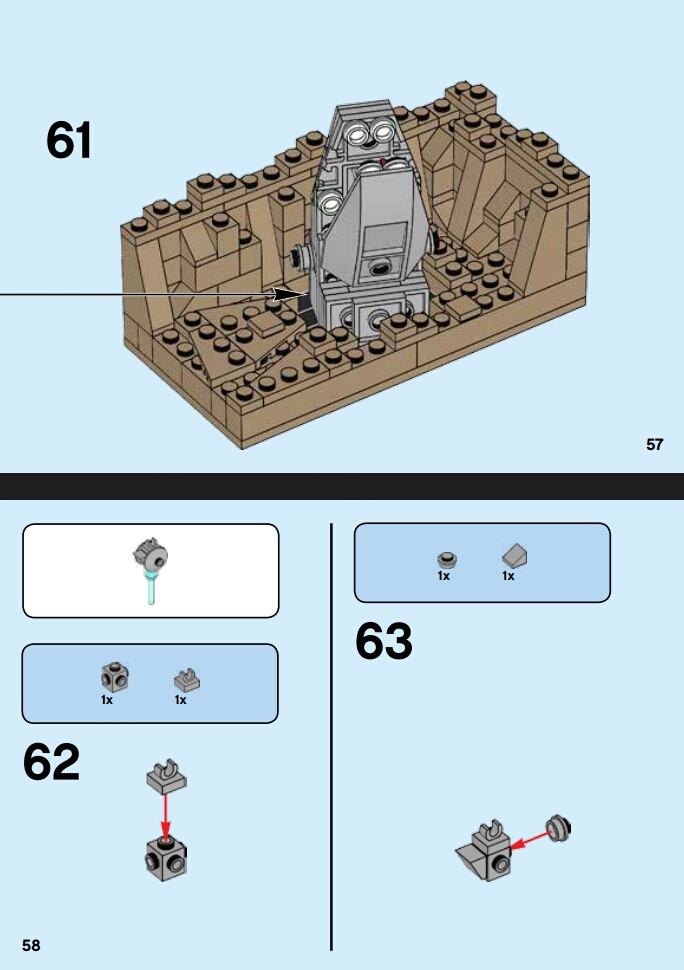 61

57

1x 1x

62

58

1x 1x

63