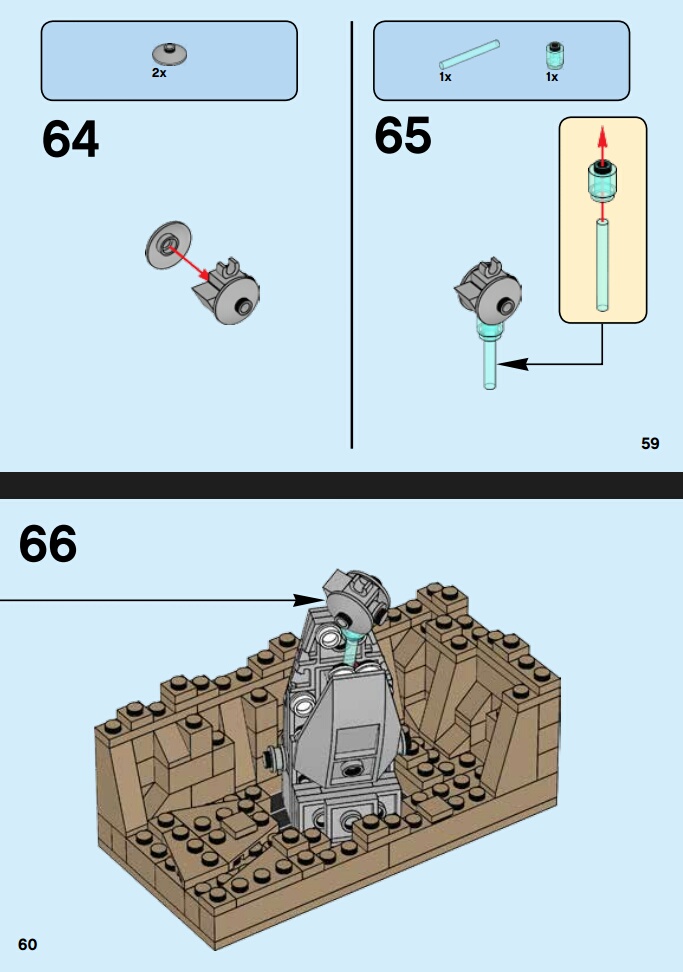 2x

64

1x

1x

65

59

66

60