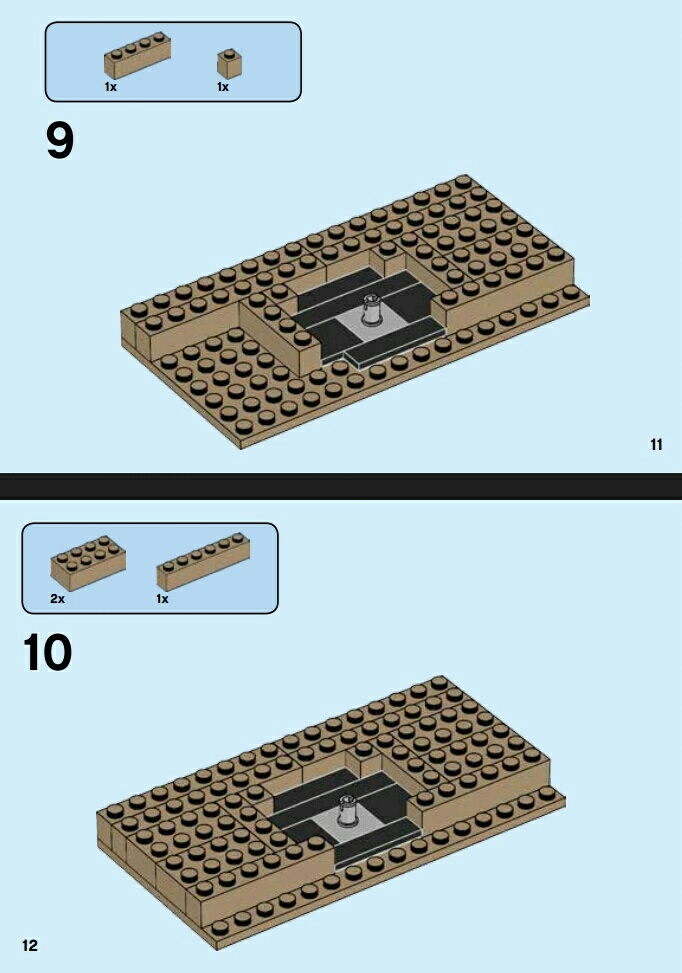 1x
1x

9

11

2x
1x

10

12