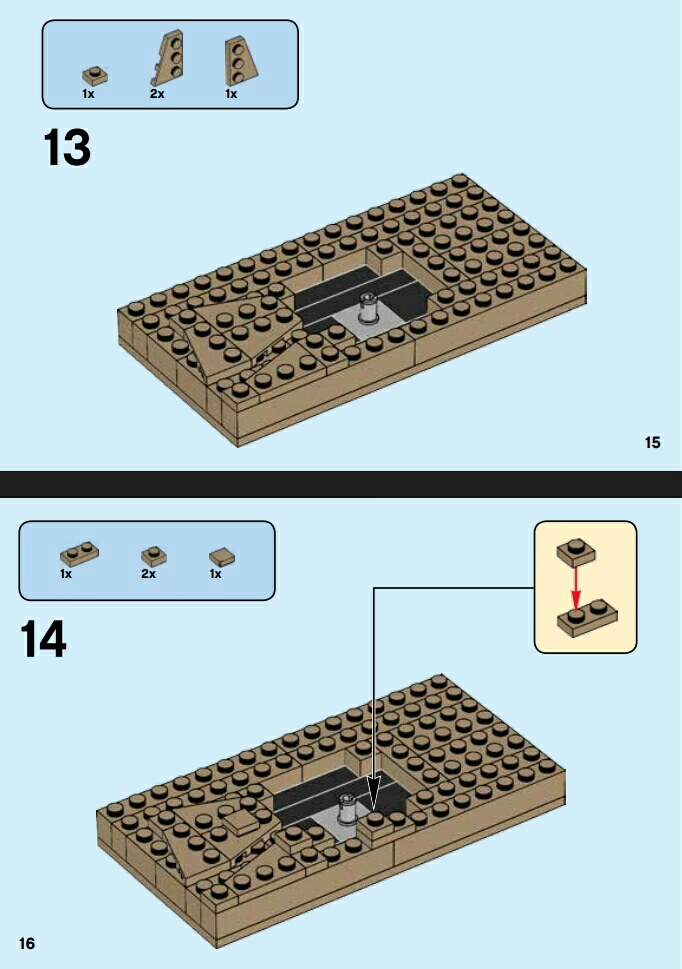 1x 2x 1x

13

15

1x 2x 1x

14

16