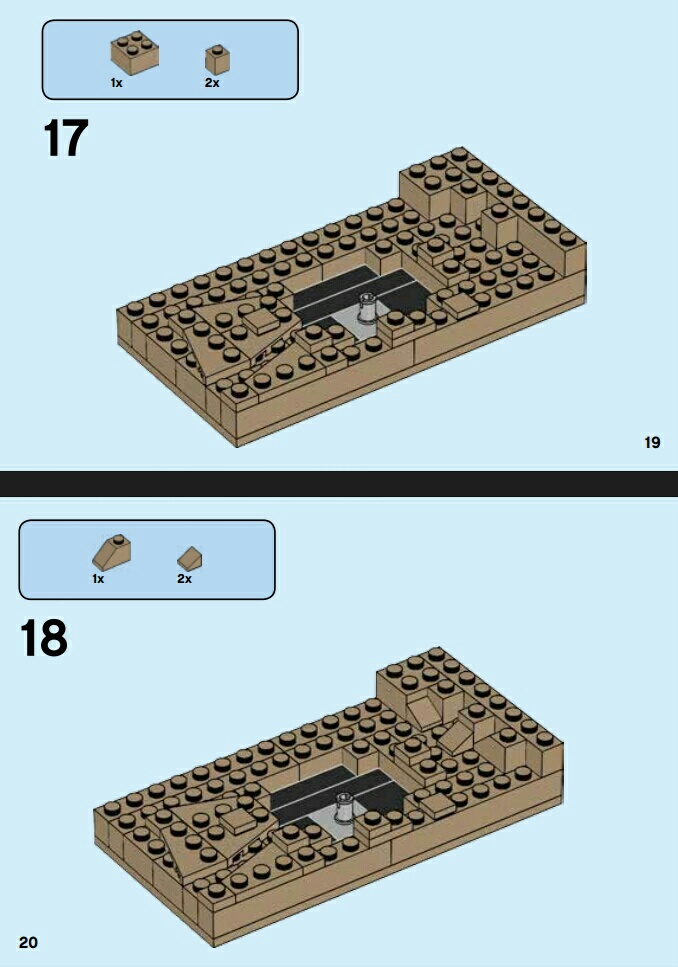 1x 2x

17

19

1x 2x

18

20