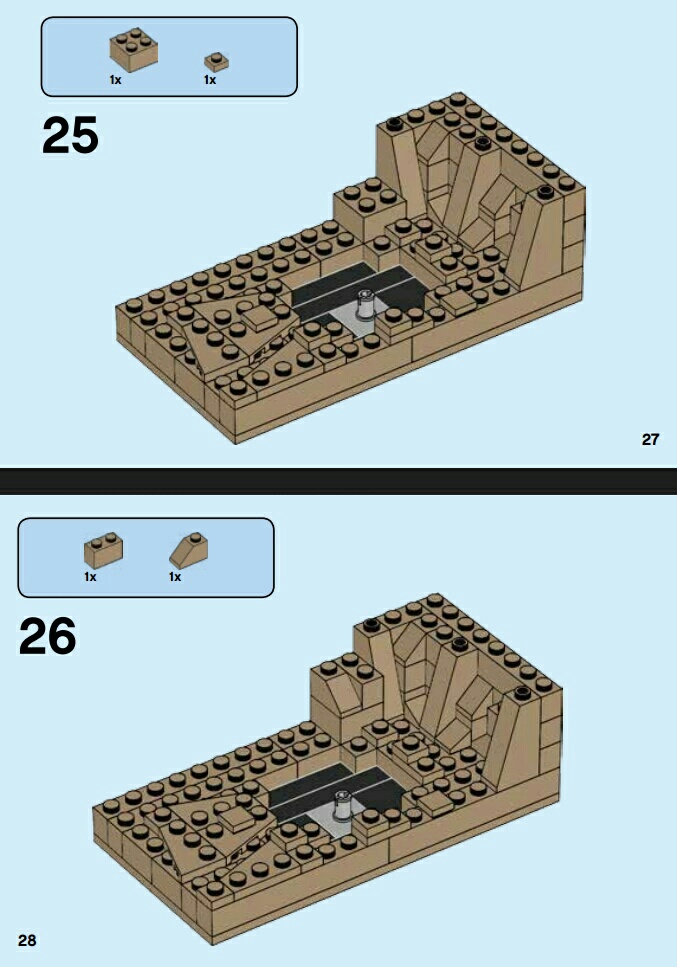 1x
1x

25

27

1x
1x

26

28