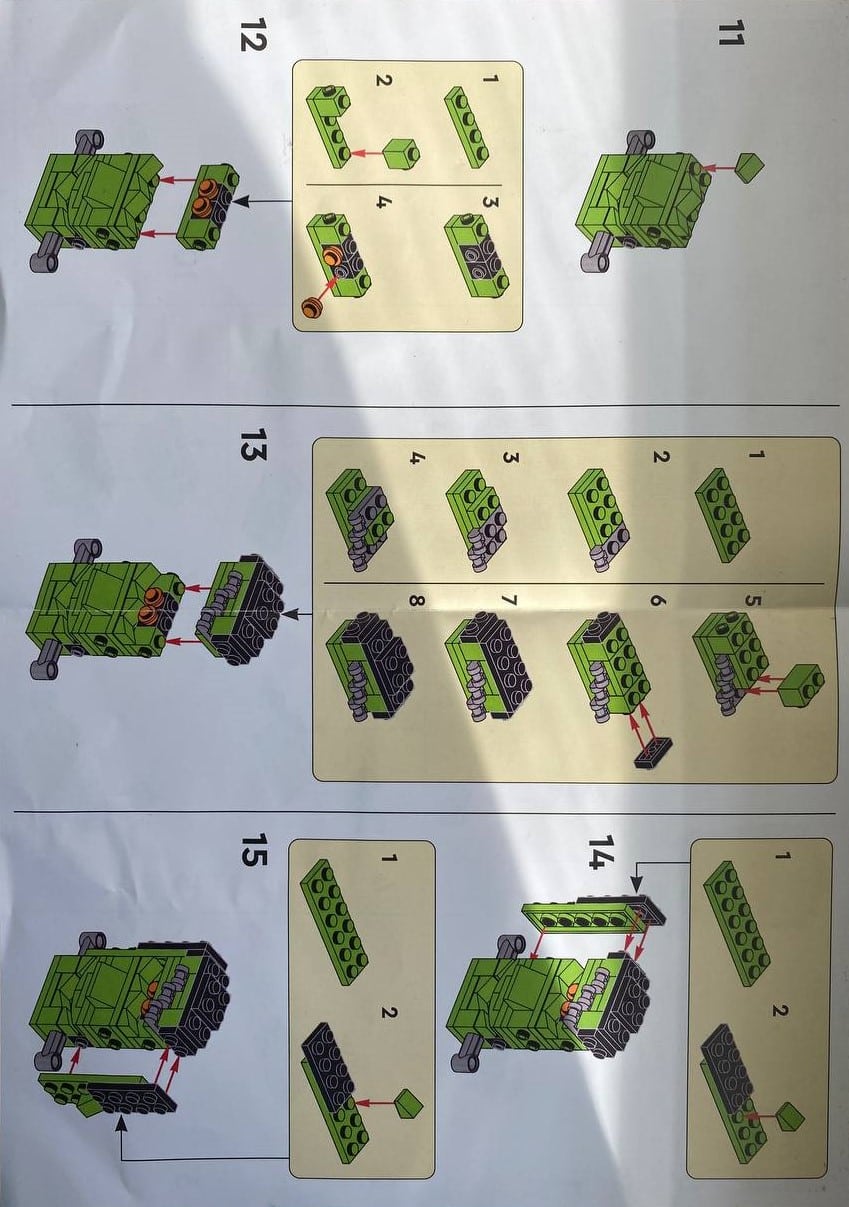 11

12

1
2
3
4

13

1
2
3
4
5
6
7
8

14

1
2

15

1
2